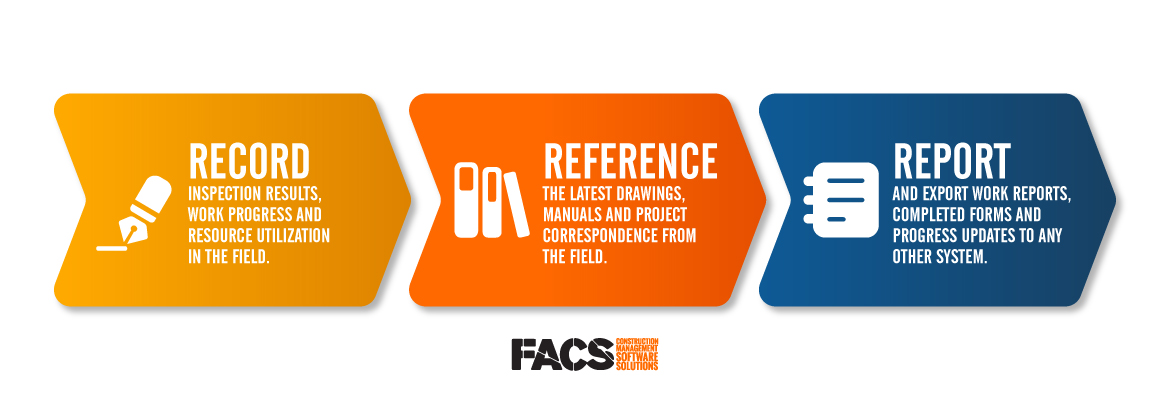 RECORD
INSPECTION RESULTS, WORK PROGRESS AND RESOURCE UTILIZATION IN THE FIELD.

REFERENCE
THE LATEST DRAWINGS, MANUALS AND PROJECT CORRESPONDENCE FROM THE FIELD.

REPORT
AND EXPORT WORK REPORTS, COMPLETED FORMS AND PROGRESS UPDATES TO ANY OTHER SYSTEM.

FACS CONSTRUCTION MANAGEMENT SOFTWARE SOLUTIONS